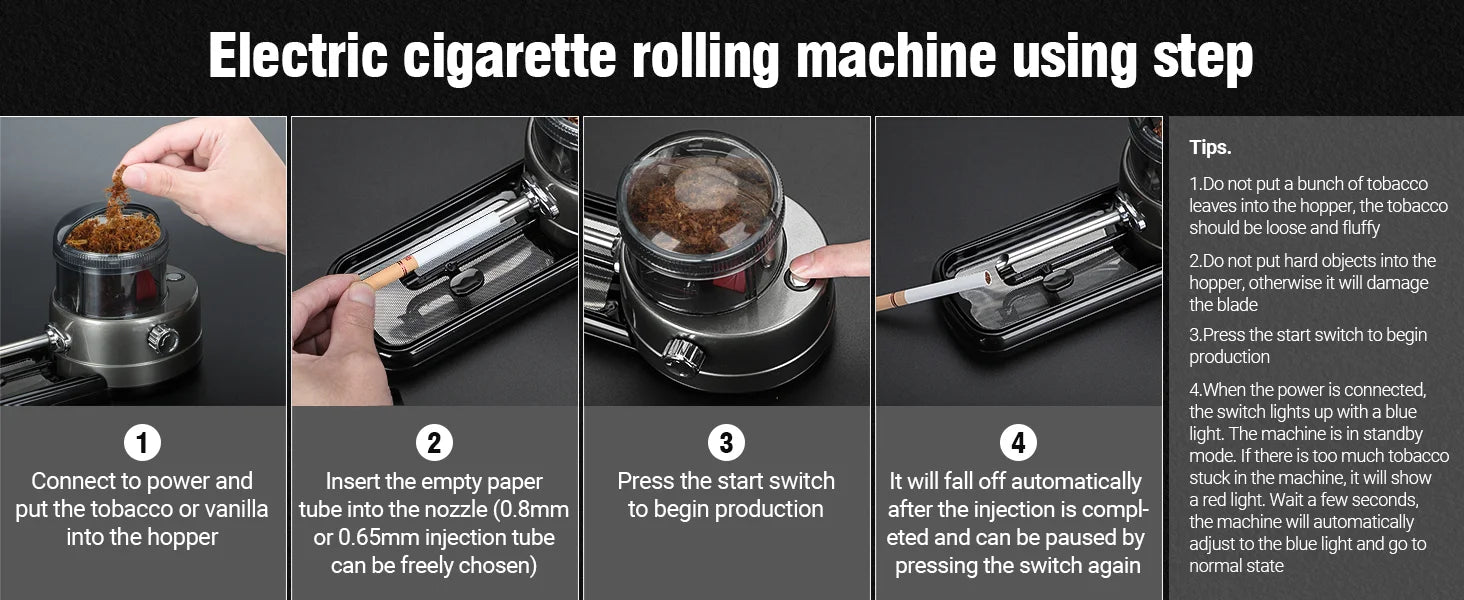 Electric cigarette rolling machine using step

1
Connect to power and put the tobacco or vanilla into the hopper

2
Insert the empty paper tube into the nozzle (0.8mm or 0.65mm injection tube can be freely chosen)

3
Press the start switch to begin production

4
It will fall off automatically after the injection is completed and can be paused by pressing the switch again

Tips.

1.Do not put a bunch of tobacco leaves into the hopper, the tobacco should be loose and fluffy

2.Do not put hard objects into the hopper, otherwise it will damage the blade

3.Press the start switch to begin production

4.When the power is connected, the switch lights up with a blue light. The machine is in standby mode. If there is too much tobacco stuck in the machine, it will show a red light. Wait a few seconds, the machine will automatically adjust to the blue light and go to normal state