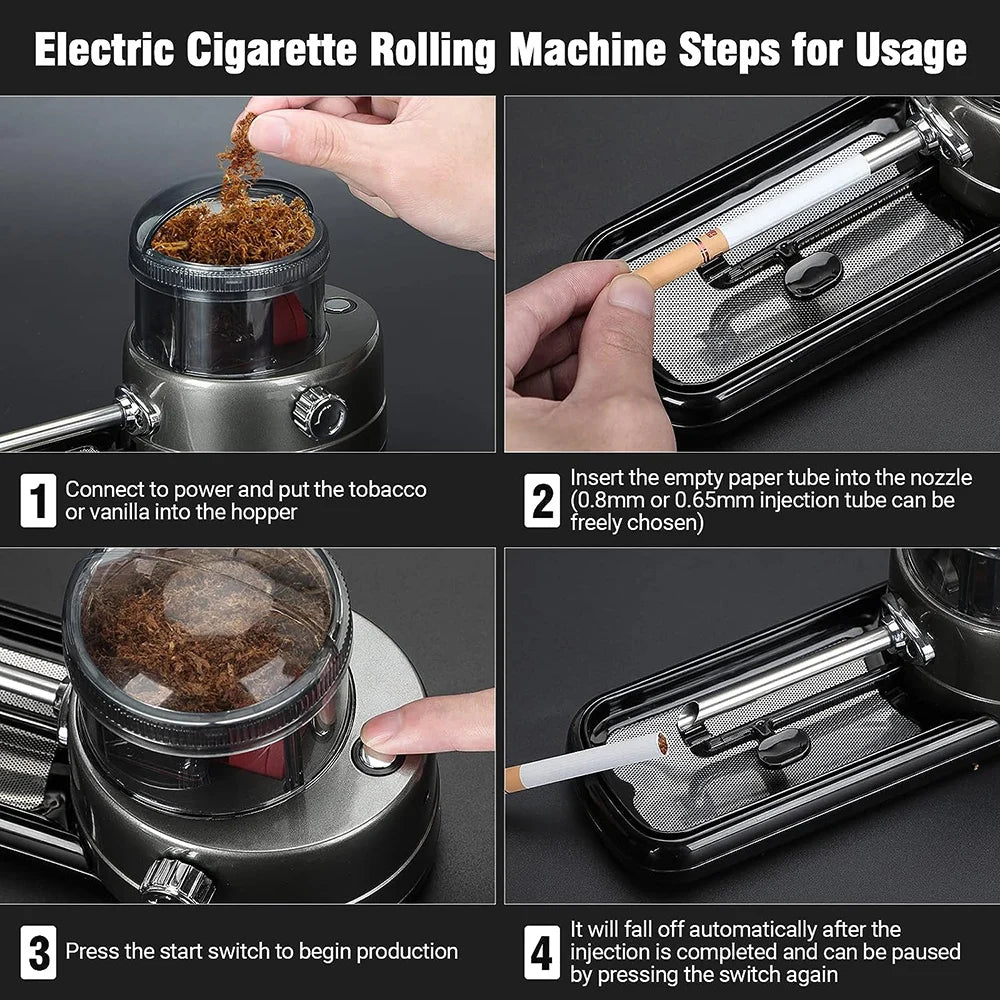 Electric Cigarette Rolling Machine Steps for Usage

1 Connect to power and put the tobacco or vanilla into the hopper

2 Insert the empty paper tube into the nozzle (0.8mm or 0.65mm injection tube can be freely chosen)

3 Press the start switch to begin production

4 It will fall off automatically after the injection is completed and can be paused by pressing the switch again